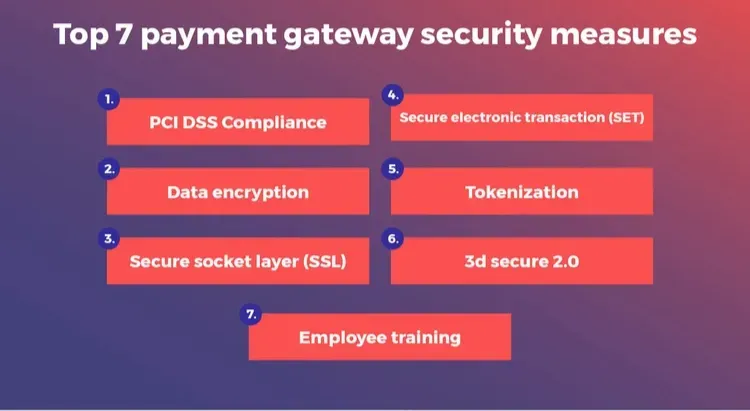 Top 7 payment gateway security measures

1.
PCI DSS Compliance

2.
Data encryption

3.
Secure socket layer (SSL)

4.
Secure electronic transaction (SET)

5.
Tokenization

6.
3d secure 2.0

7.
Employee training